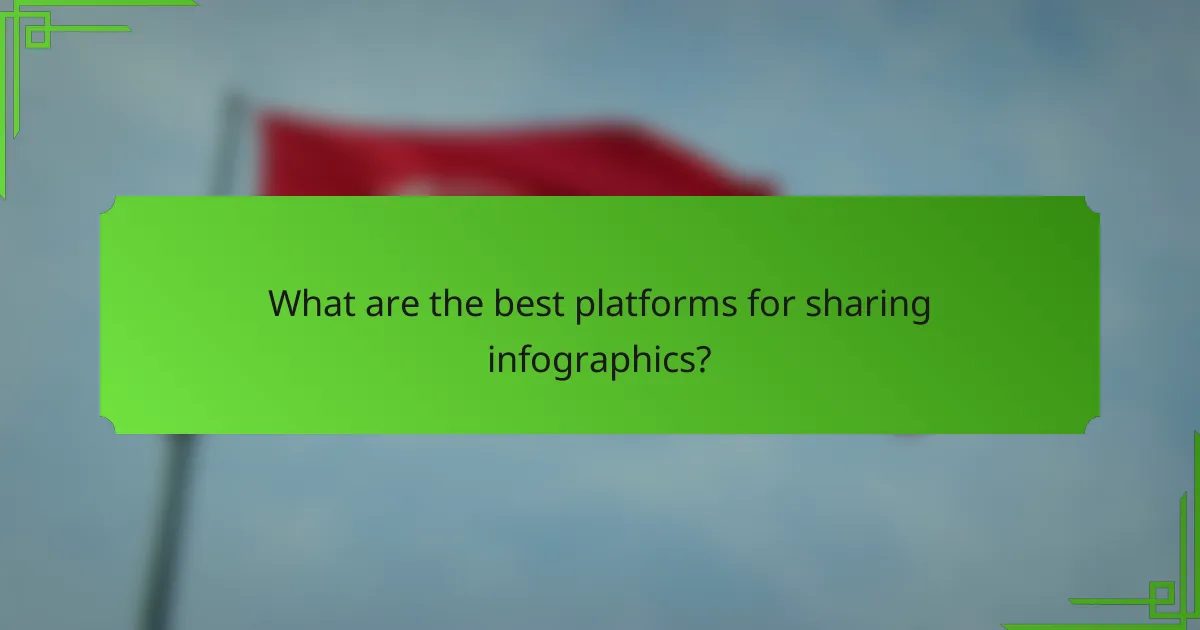 What are the best platforms for sharing infographics?