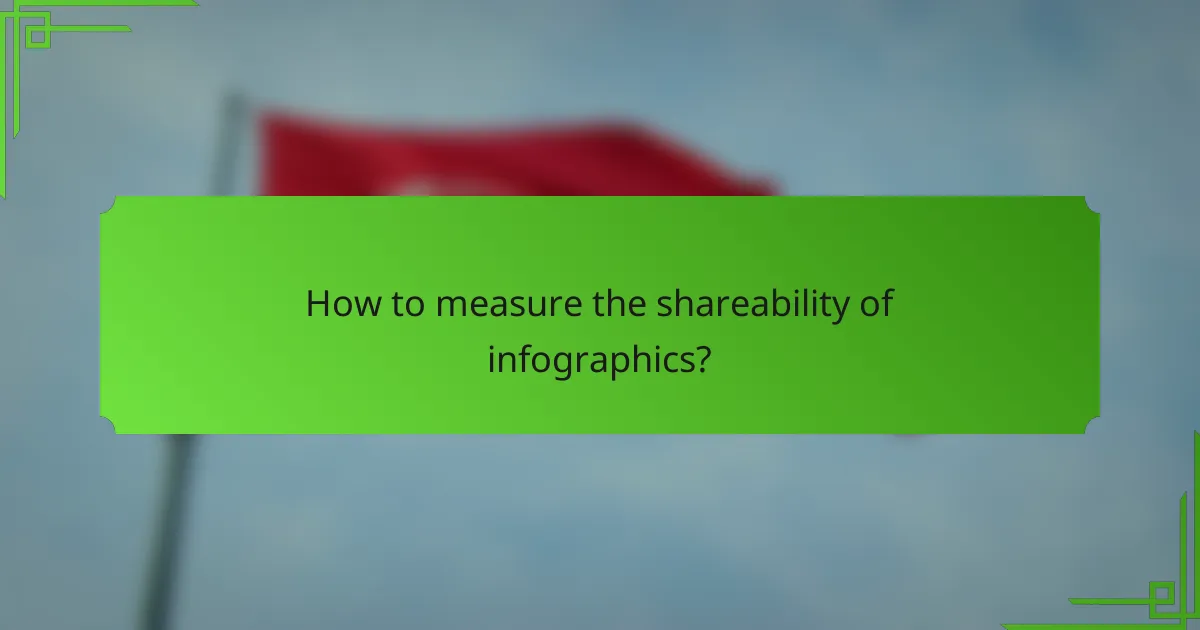 How to measure the shareability of infographics?