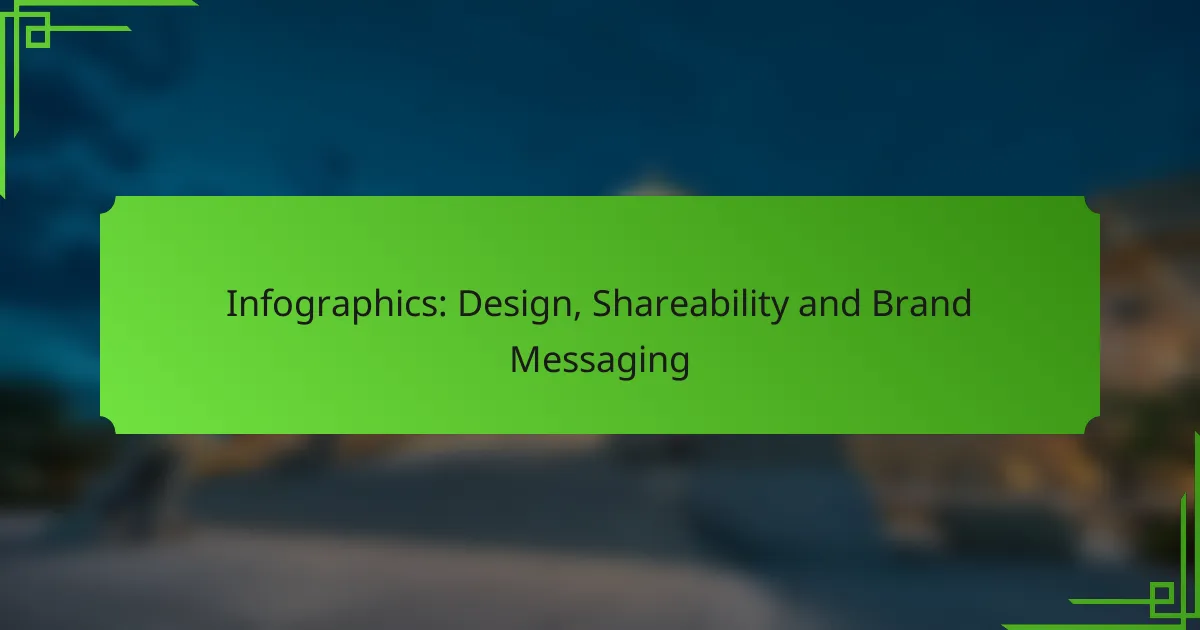 Infographics: Design, Shareability and Brand Messaging